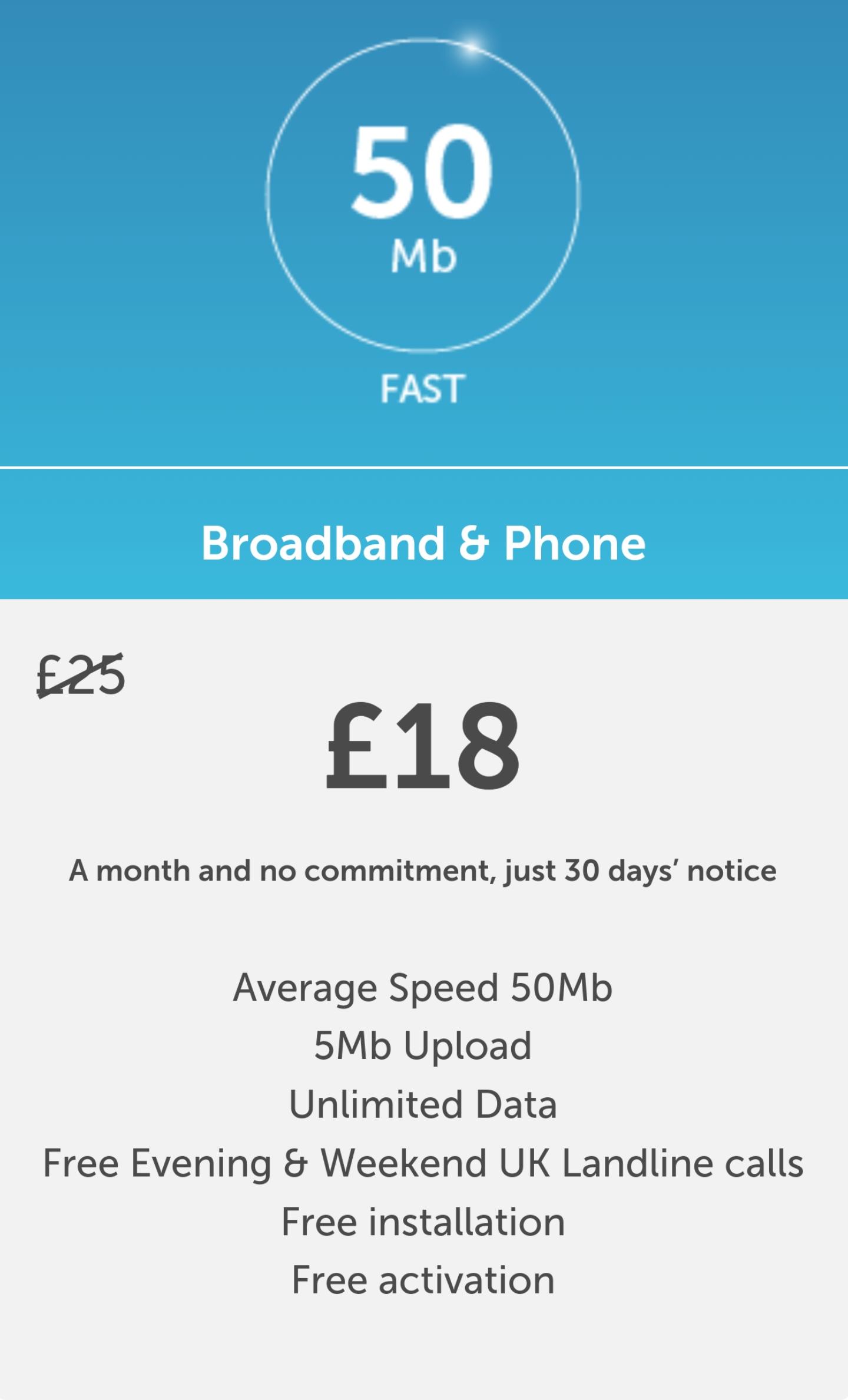 50
Mb
FAST

Broadband & Phone

£25

£18

A month and no commitment, just 30 days' notice

Average Speed 50Mb
5Mb Upload
Unlimited Data
Free Evening & Weekend UK Landline calls
Free installation
Free activation